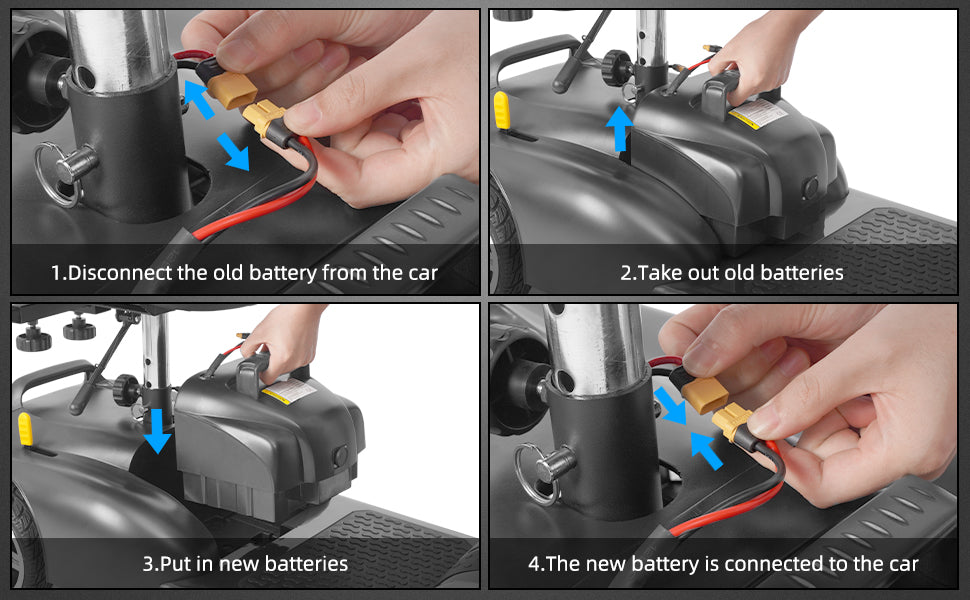 1.Disconnect the old battery from the car

2.Take out old batteries

3.Put in new batteries

4.The new battery is connected to the car